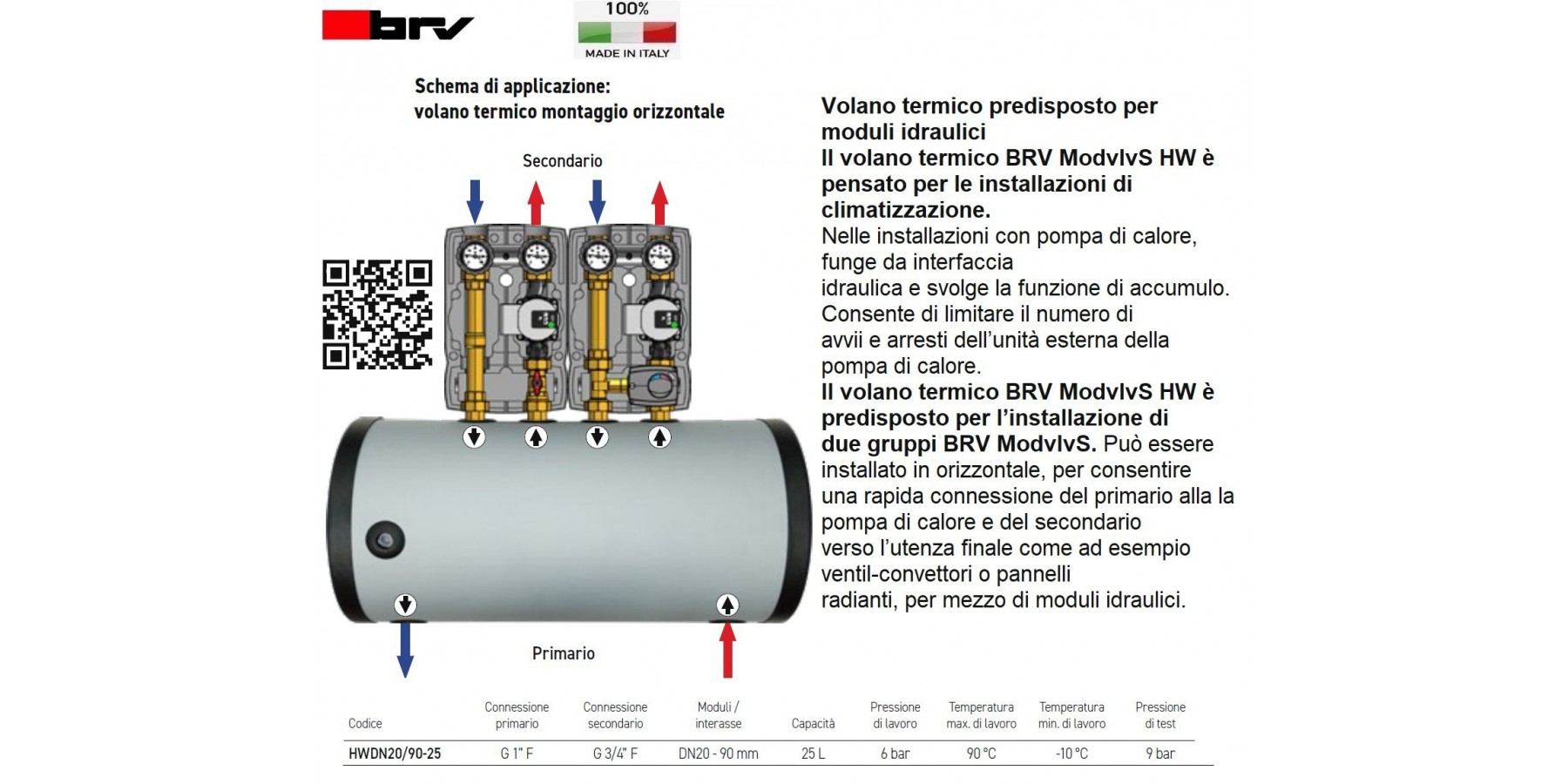 brv

100%
MADE IN ITALY

Schema di applicazione:
volano termico montaggio orizzontale

Secondario

Primario

Volano termico predisposto per moduli idraulici
Il volano termico BRV ModvlvS HW è pensato per le installazioni di climatizzazione.
Nelle installazioni con pompa di calore, funge da interfaccia idraulica e svolge la funzione di accumulo. Consente di limitare il numero di avvii e arresti dell'unità esterna della pompa di calore.
Il volano termico BRV ModvlvS HW è predisposto per l'installazione di due gruppi BRV ModvlvS. Può essere installato in orizzontale, per consentire una rapida connessione del primario alla la pompa di calore e del secondario verso l'utenza finale come ad esempio ventil-convettori o pannelli radianti, per mezzo di moduli idraulici.

| Codice | Connessione primario | Connessione secondario | Moduli / interasse | Capacità | Pressione di lavoro | Temperatura max. di lavoro | Temperatura min. di lavoro | Pressione di test |
|---|---|---|---|---|---|---|---|---|
| HWDN20/90-25 | G 1" F | G 3/4" F | DN20 - 90 mm | 25 L | 6 bar | 90 °C | -10 °C | 9 bar |