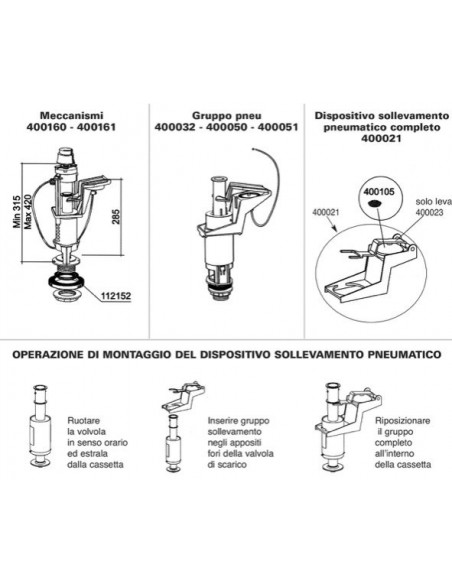 Meccanismi
400160 - 400161

Min 315
Max 420
285
112152

Gruppo pneu
400032 - 400050 - 400051

Dispositivo sollevamento
pneumatico completo
400021

400105
solo leva
400023
400021

OPERAZIONE DI MONTAGGIO DEL DISPOSITIVO SOLLEVAMENTO PNEUMATICO

Ruotare la volvola in senso orario ed estrala dalla cassetta

Inserire gruppo sollevamento negli appositi fori della valvola di scarico

Riposizionare il gruppo completo all'interno della cassetta