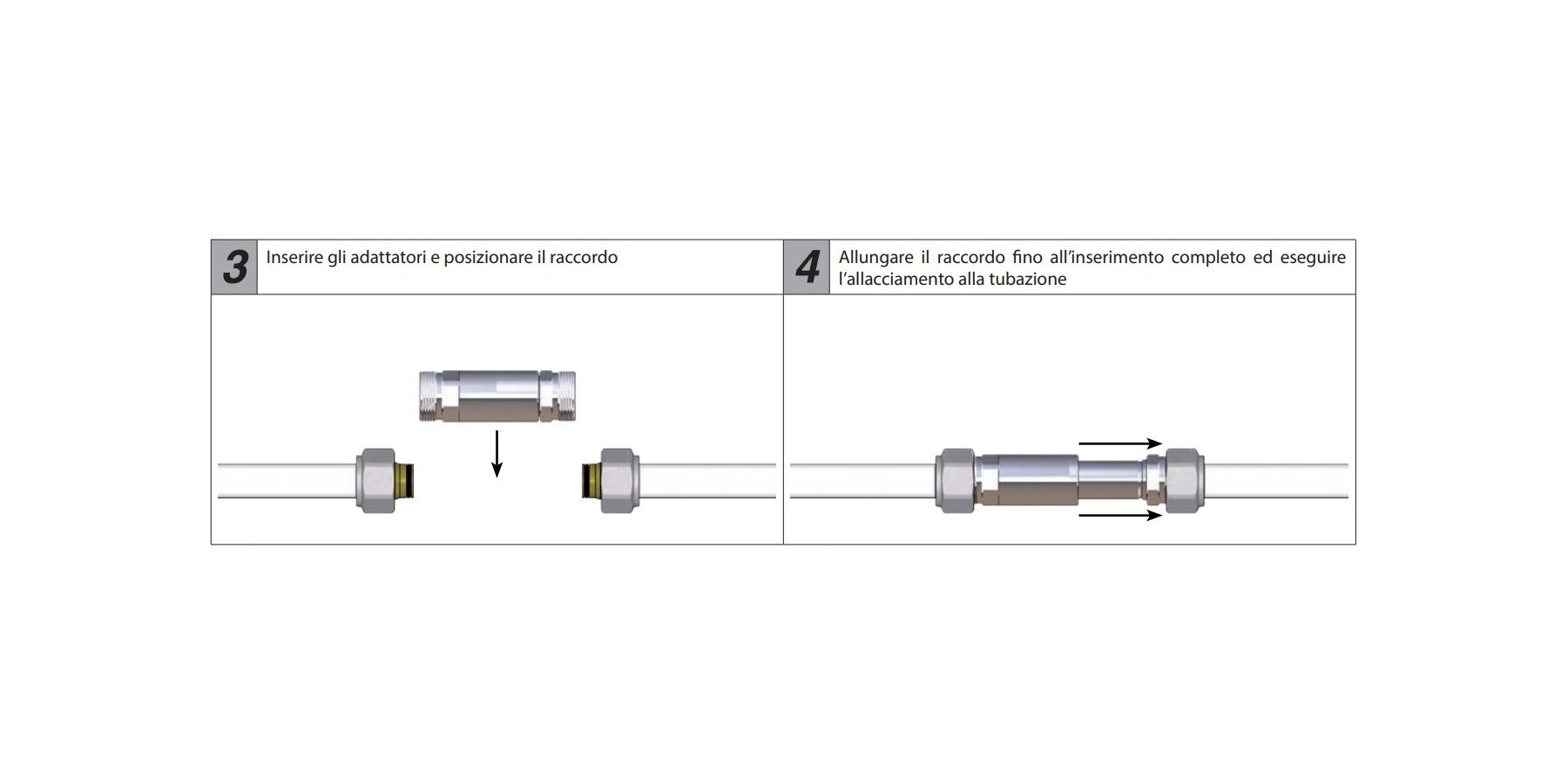 3

Inserire gli adattatori e posizionare il raccordo

4

Allungare il raccordo fino all'inserimento completo ed eseguire l'allacciamento alla tubazione