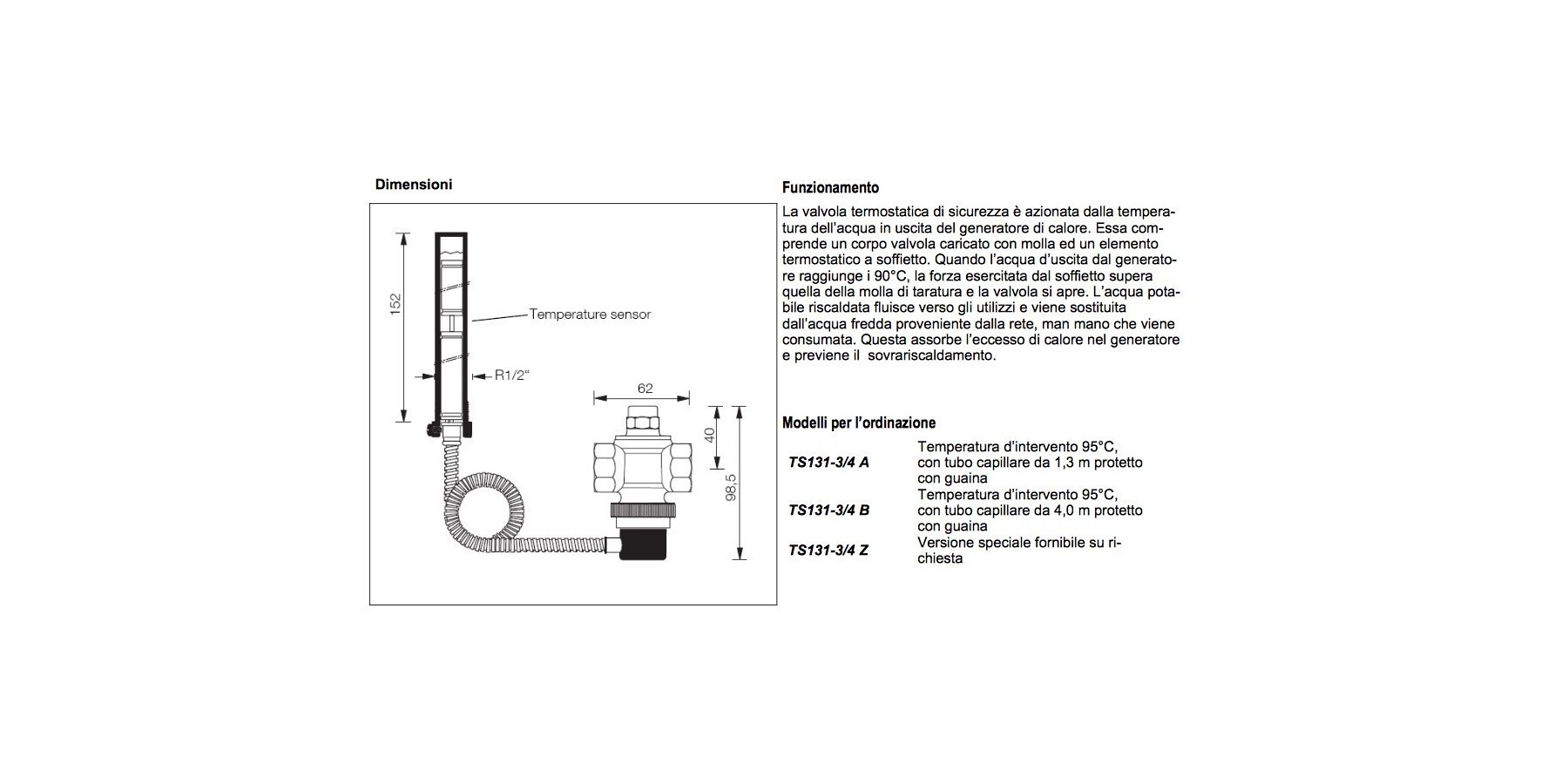 Dimensioni

152

Temperature sensor

R1/2“

62

40

98,5

Funzionamento

La valvola termostatica di sicurezza è azionata dalla temperatura dell'acqua in uscita del generatore di calore. Essa comprende un corpo valvola caricato con molla ed un elemento termostatico a soffietto. Quando l'acqua d'uscita dal generatore raggiunge i 90°C, la forza esercitata dal soffietto supera quella della molla di taratura e la valvola si apre. L'acqua potabile riscaldata fluisce verso gli utilizzi e viene sostituita dall'acqua fredda proveniente dalla rete, man mano che viene consumata. Questa assorbe l'eccesso di calore nel generatore e previene il sovrariscaldamento.

Modelli per l'ordinazione

| | |
|---|---|
| TS131-3/4 A | Temperatura d'intervento 95°C, con tubo capillare da 1,3 m protetto con guaina |
| TS131-3/4 B | Temperatura d'intervento 95°C, con tubo capillare da 4,0 m protetto con guaina |
| TS131-3/4 Z | Versione speciale fornibile su richiesta |