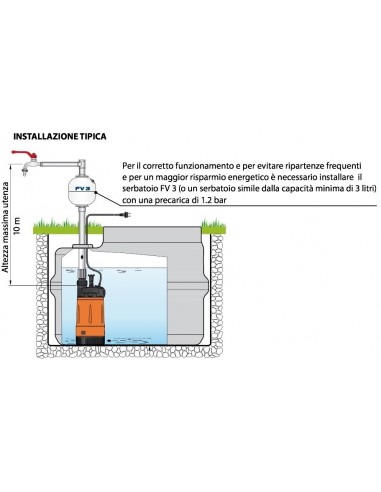 INSTALLAZIONE TIPICA

Per il corretto funzionamento e per evitare ripartenze frequenti e per un maggior risparmio energetico è necessario installare il serbatoio FV 3 (o un serbatoio simile dalla capacità minima di 3 litri) con una precarica di 1.2 bar

FV 3

Altezza massima utenza
10 m