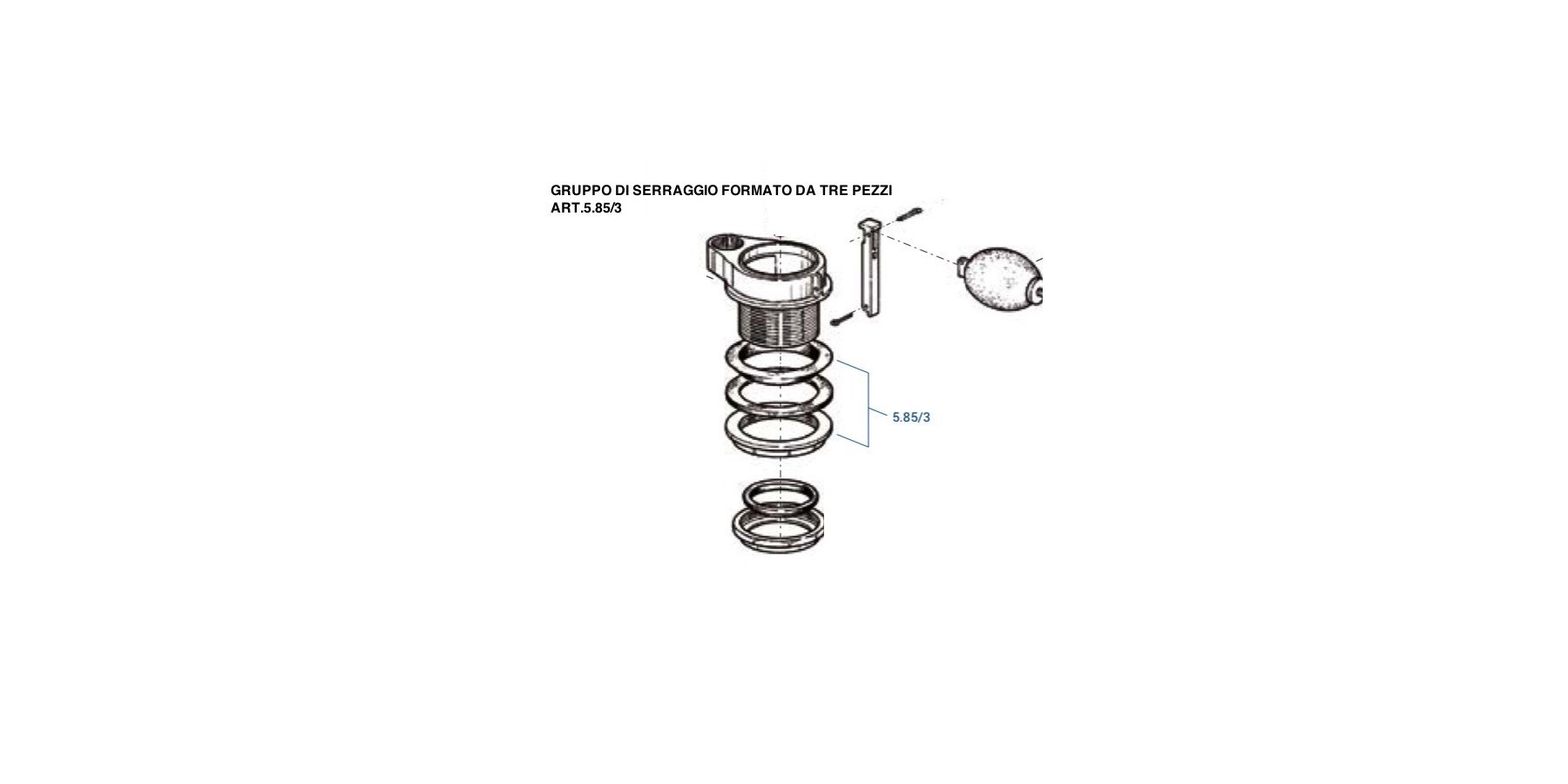 GRUPPO DI SERRAGGIO FORMATO DA TRE PEZZI
ART.5.85/3

5.85/3