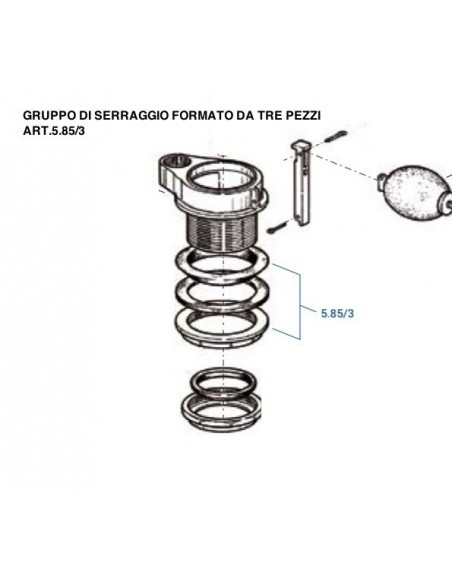 GRUPPO DI SERRAGGIO FORMATO DA TRE PEZZI
ART.5.85/3

5.85/3