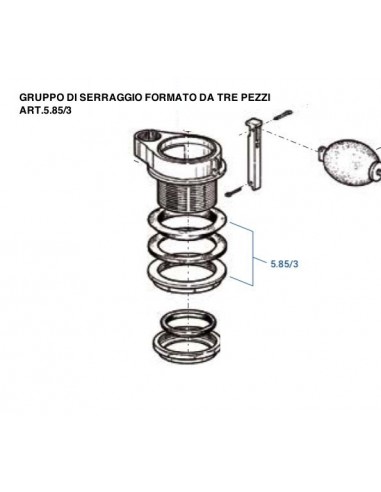 GRUPPO DI SERRAGGIO FORMATO DA TRE PEZZI
ART.5.85/3

5.85/3