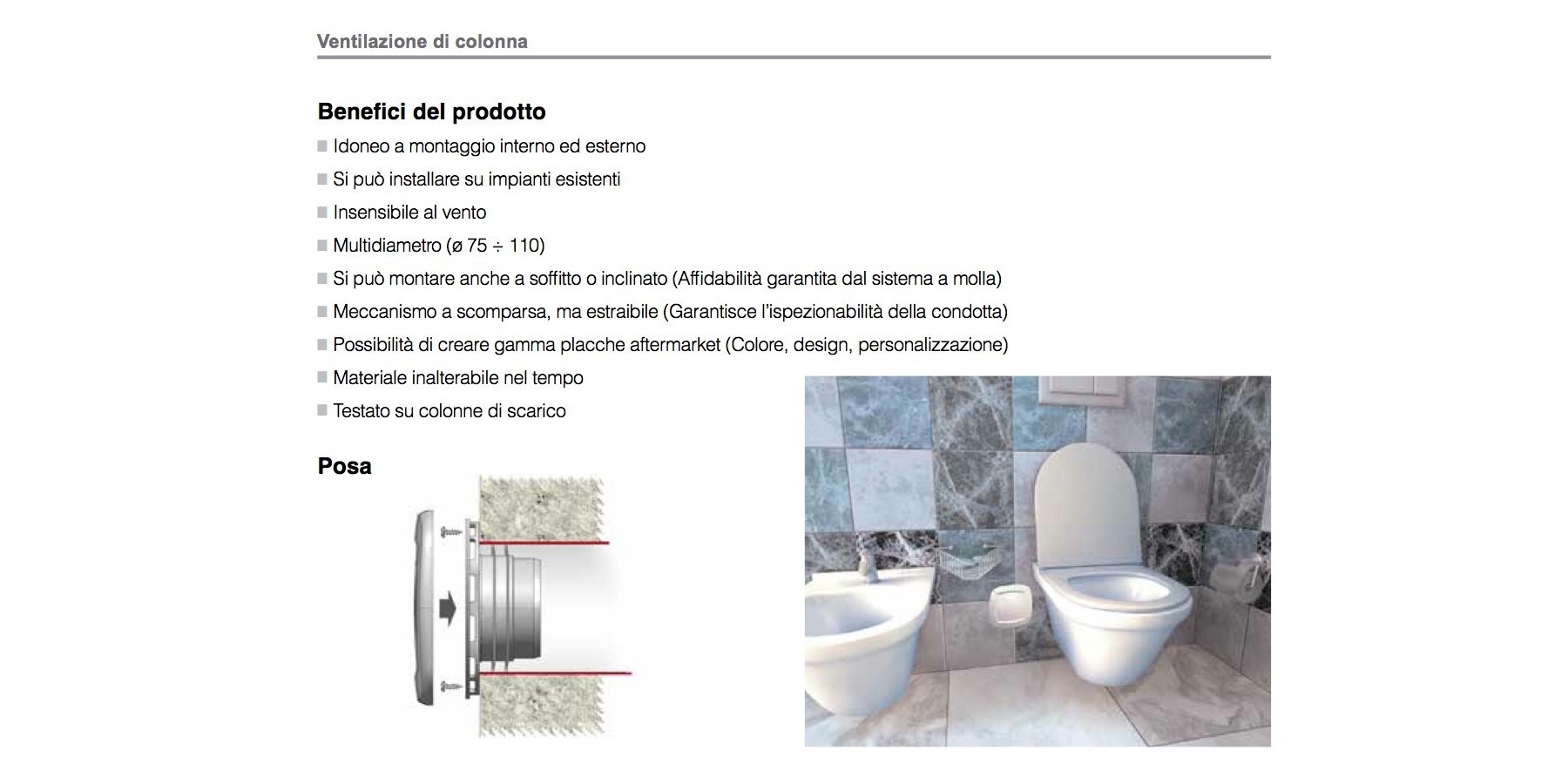 Ventilazione di colonna

Benefici del prodotto

■ Idoneo a montaggio interno ed esterno
■ Si può installare su impianti esistenti
■ Insensibile al vento
■ Multidiametro (ø 75 ÷ 110)
■ Si può montare anche a soffitto o inclinato (Affidabilità garantita dal sistema a molla)
■ Meccanismo a scomparsa, ma estraibile (Garantisce l'ispezionabilità della condotta)
■ Possibilità di creare gamma placche aftermarket (Colore, design, personalizzazione)
■ Materiale inalterabile nel tempo
■ Testato su colonne di scarico

Posa