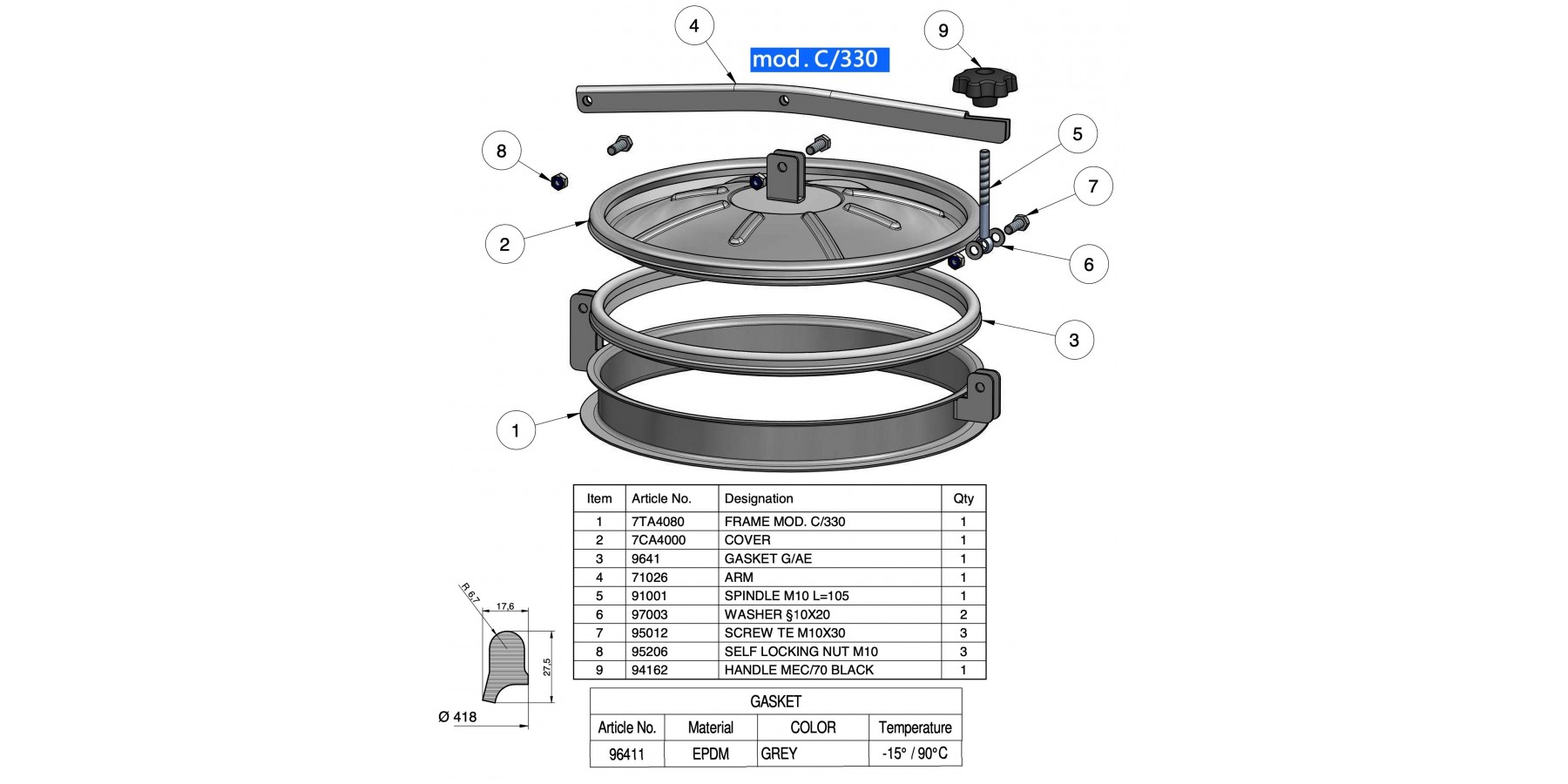 4

mod. C/330

9

8

5

7

2

6

3

1

| Item | Article No. | Designation | Qty |
|---|---|---|---|
| 1 | 7TA4080 | FRAME MOD. C/330 | 1 |
| 2 | 7CA4000 | COVER | 1 |
| 3 | 9641 | GASKET G/AE | 1 |
| 4 | 71026 | ARM | 1 |
| 5 | 91001 | SPINDLE M10 L=105 | 1 |
| 6 | 97003 | WASHER §10X20 | 2 |
| 7 | 95012 | SCREW TE M10X30 | 3 |
| 8 | 95206 | SELF LOCKING NUT M10 | 3 |
| 9 | 94162 | HANDLE MEC/70 BLACK | 1 |

R 6,7

17,6

27,5

Ø 418

GASKET

| Article No. | Material | COLOR | Temperature |
|---|---|---|---|
| 96411 | EPDM | GREY | -15° / 90°C |