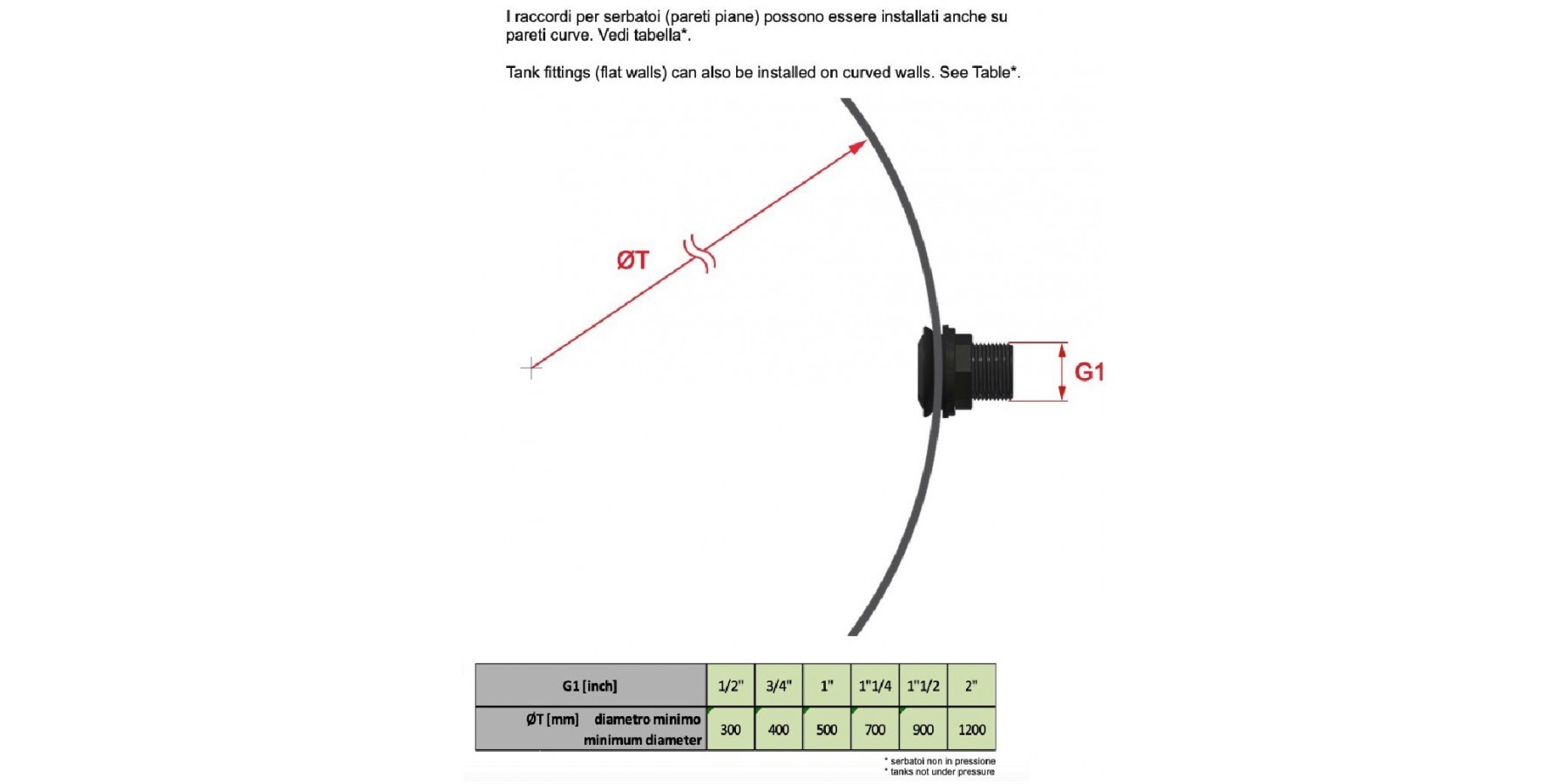 I raccordi per serbatoi (pareti piane) possono essere installati anche su pareti curve. Vedi tabella*.

Tank fittings (flat walls) can also be installed on curved walls. See Table*.

ØT

G1

| G1 [inch] | 1/2" | 3/4" | 1" | 1"1/4 | 1"1/2 | 2" |
|---|---|---|---|---|---|---|
| ØT [mm] diametro minimo minimum diameter | 300 | 400 | 500 | 700 | 900 | 1200 |

* serbatoi non in pressione
* tanks not under pressure