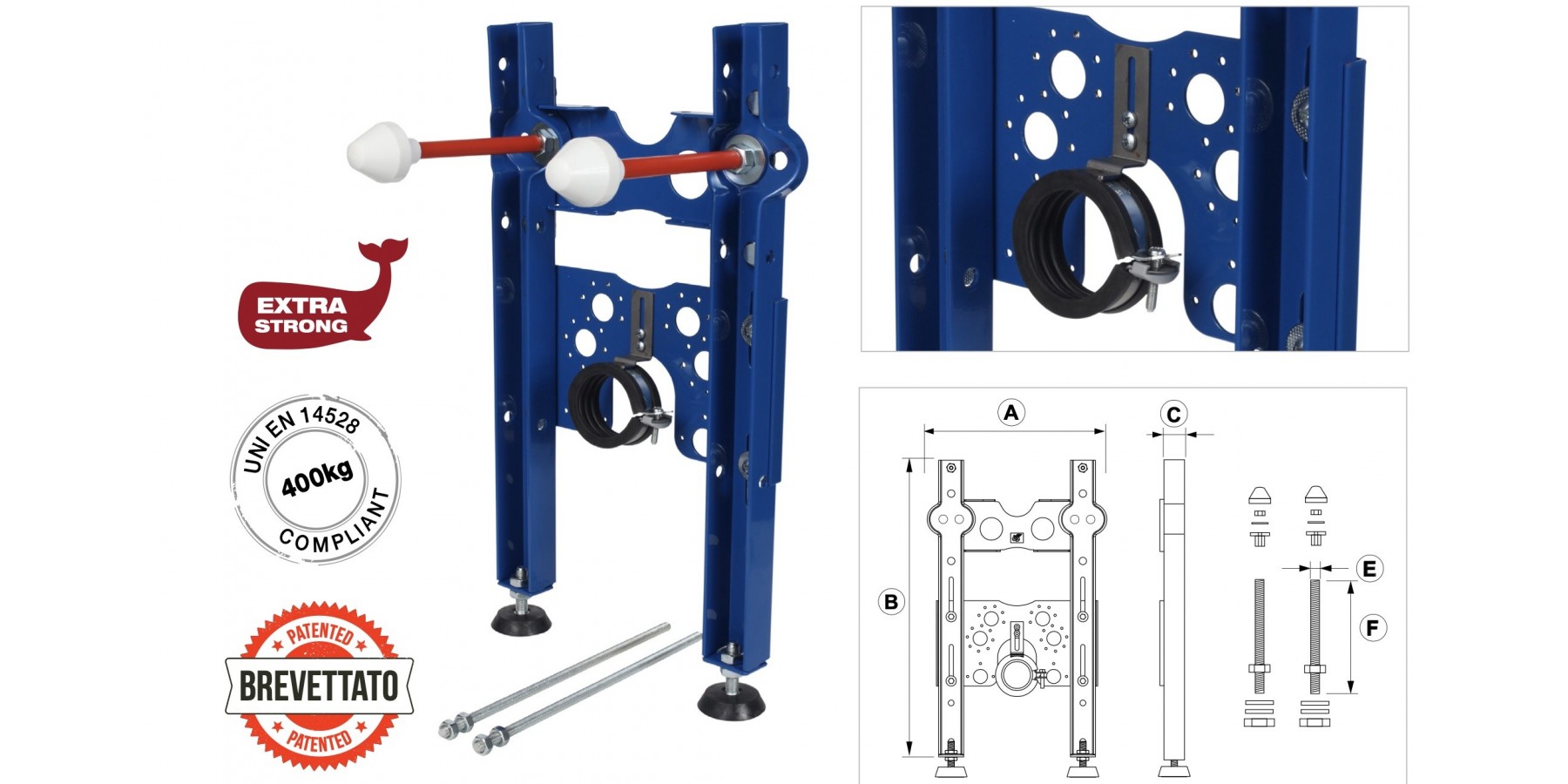 EXTRA STRONG

UNI EN 14528
400kg
COMPLIANT

PATENTED
BREVETTATO
PATENTED

A
C
B
E
F