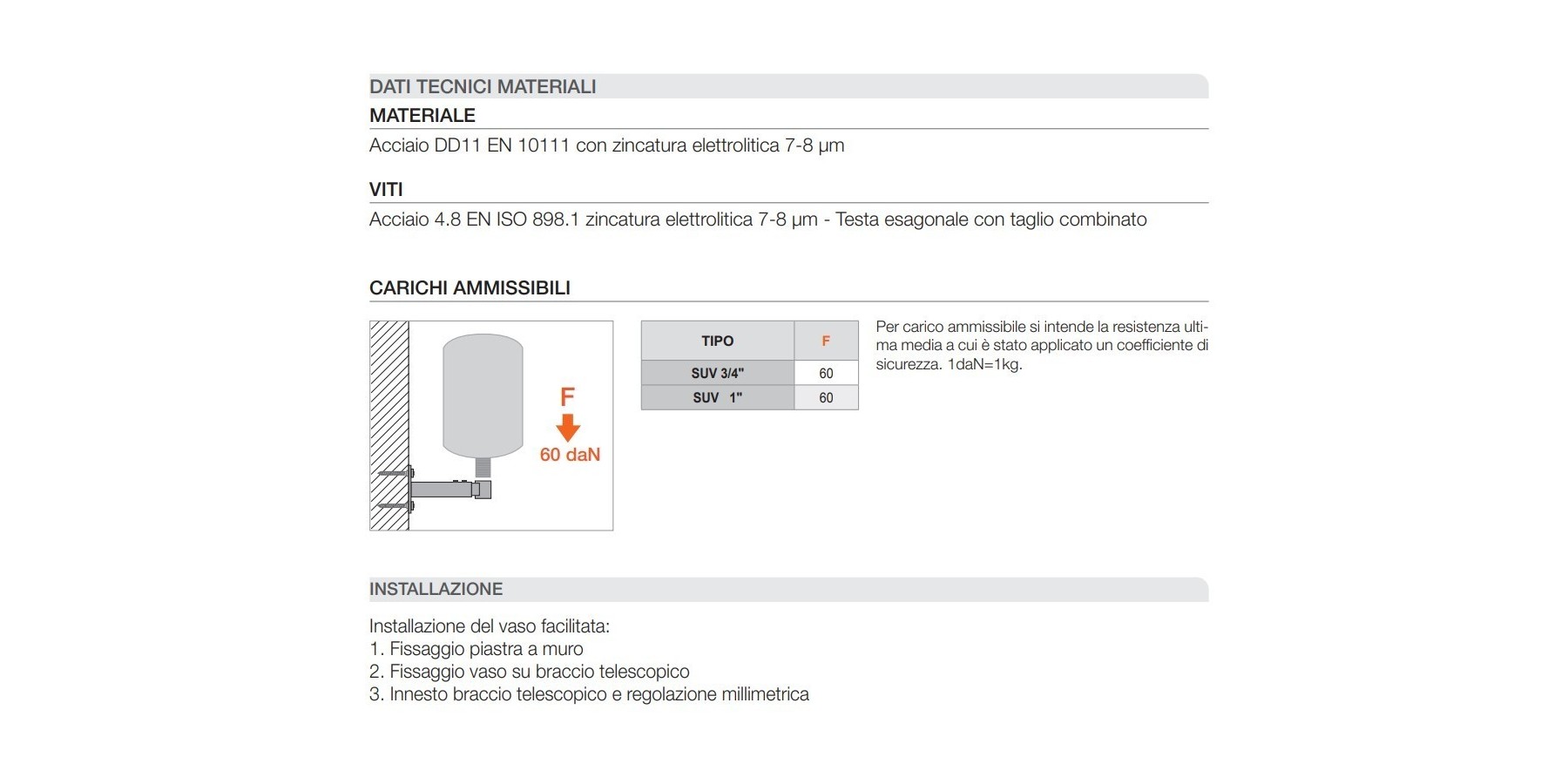 DATI TECNICI MATERIALI

MATERIALE

Acciaio DD11 EN 10111 con zincatura elettrolitica 7-8 µm

VITI

Acciaio 4.8 EN ISO 898.1 zincatura elettrolitica 7-8 µm - Testa esagonale con taglio combinato

CARICHI AMMISSIBILI

F
60 daN

| TIPO | F |
|---|---|
| SUV 3/4" | 60 |
| SUV 1" | 60 |

Per carico ammissibile si intende la resistenza ultima media a cui è stato applicato un coefficiente di sicurezza. 1daN=1kg.

INSTALLAZIONE

Installazione del vaso facilitata:
1. Fissaggio piastra a muro
2. Fissaggio vaso su braccio telescopico
3. Innesto braccio telescopico e regolazione millimetrica