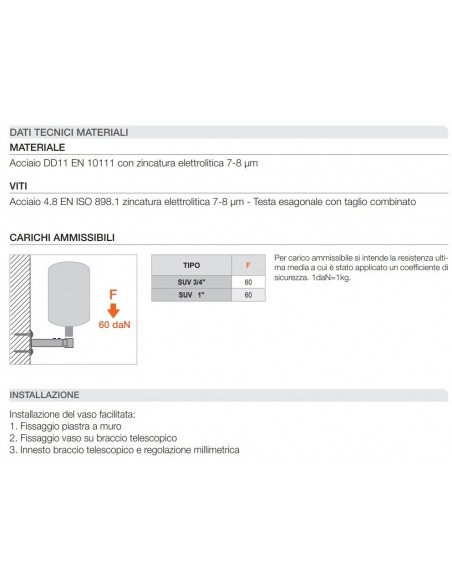 DATI TECNICI MATERIALI

MATERIALE

Acciaio DD11 EN 10111 con zincatura elettrolitica 7-8 µm

VITI

Acciaio 4.8 EN ISO 898.1 zincatura elettrolitica 7-8 µm - Testa esagonale con taglio combinato

CARICHI AMMISSIBILI

F
60 daN

| TIPO | F |
|---|---|
| SUV 3/4" | 60 |
| SUV 1" | 60 |

Per carico ammissibile si intende la resistenza ultima media a cui è stato applicato un coefficiente di sicurezza. 1daN=1kg.

INSTALLAZIONE

Installazione del vaso facilitata:
1. Fissaggio piastra a muro
2. Fissaggio vaso su braccio telescopico
3. Innesto braccio telescopico e regolazione millimetrica