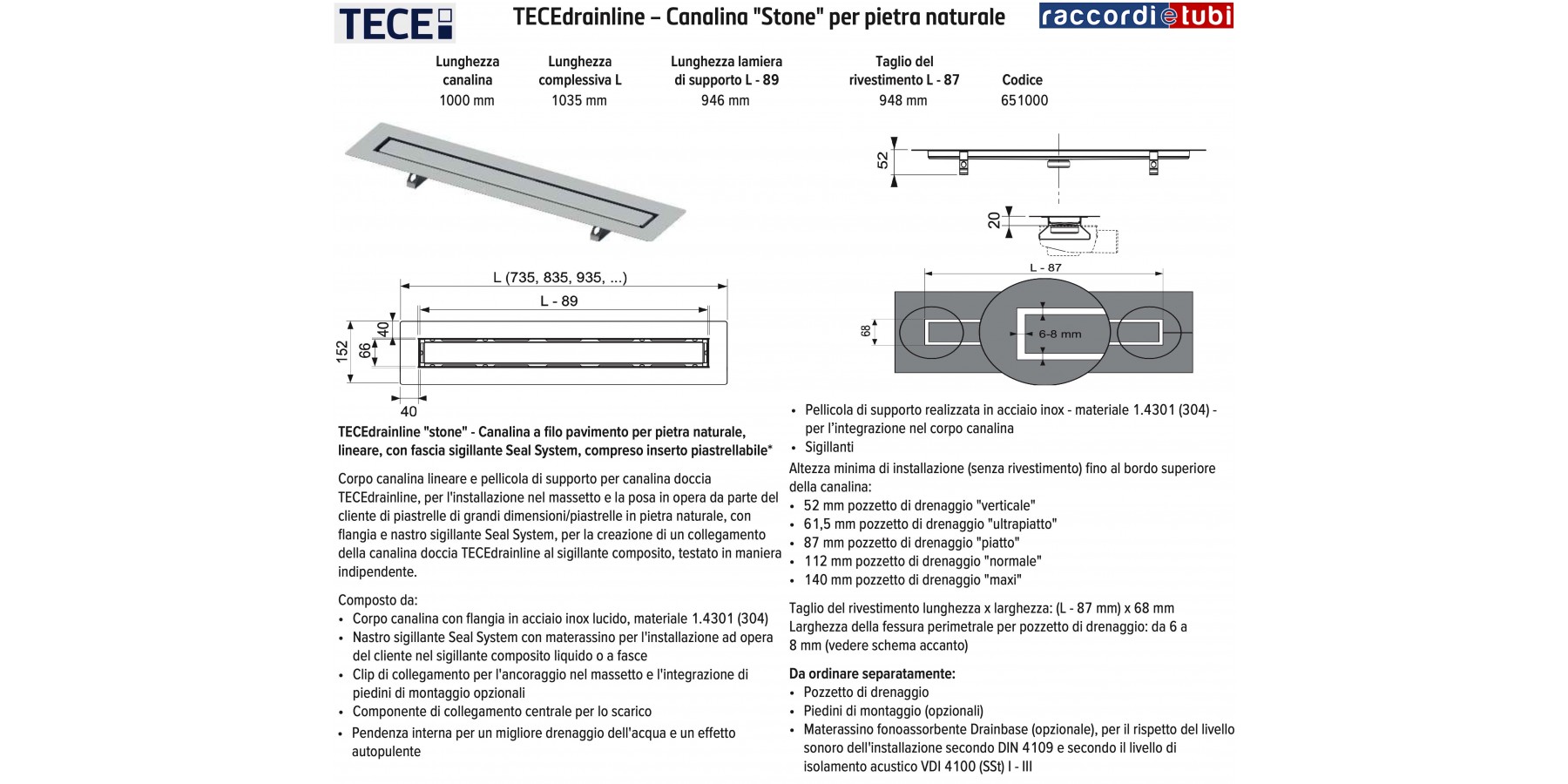 TECE

TECEdrainline – Canalina "Stone" per pietra naturale

raccordi e tubi

| Lunghezza canalina | Lunghezza complessiva L | Lunghezza lamiera di supporto L - 89 | Taglio del rivestimento L - 87 | Codice |
|---|---|---|---|---|
| 1000 mm | 1035 mm | 946 mm | 948 mm | 651000 |

L (735, 835, 935, ...)
L - 89
152
66
40
40

52
20
L - 87
68
6-8 mm

TECEdrainline "stone" - Canalina a filo pavimento per pietra naturale, lineare, con fascia sigillante Seal System, compreso inserto piastrellabile*

Corpo canalina lineare e pellicola di supporto per canalina doccia TECEdrainline, per l'installazione nel massetto e la posa in opera da parte del cliente di piastrelle di grandi dimensioni/piastrelle in pietra naturale, con flangia e nastro sigillante Seal System, per la creazione di un collegamento della canalina doccia TECEdrainline al sigillante composito, testato in maniera indipendente.

Composto da:
• Corpo canalina con flangia in acciaio inox lucido, materiale 1.4301 (304)
• Nastro sigillante Seal System con materassino per l'installazione ad opera del cliente nel sigillante composito liquido o a fasce
• Clip di collegamento per l'ancoraggio nel massetto e l'integrazione di piedini di montaggio opzionali
• Componente di collegamento centrale per lo scarico
• Pendenza interna per un migliore drenaggio dell'acqua e un effetto autopulente

• Pellicola di supporto realizzata in acciaio inox - materiale 1.4301 (304) - per l'integrazione nel corpo canalina
• Sigillanti

Altezza minima di installazione (senza rivestimento) fino al bordo superiore della canalina:
• 52 mm pozzetto di drenaggio "verticale"
• 61,5 mm pozzetto di drenaggio "ultrapiatto"
• 87 mm pozzetto di drenaggio "piatto"
• 112 mm pozzetto di drenaggio "normale"
• 140 mm pozzetto di drenaggio "maxi"

Taglio del rivestimento lunghezza x larghezza: (L - 87 mm) x 68 mm
Larghezza della fessura perimetrale per pozzetto di drenaggio: da 6 a 8 mm (vedere schema accanto)

Da ordinare separatamente:
• Pozzetto di drenaggio
• Piedini di montaggio (opzionali)
• Materassino fonoassorbente Drainbase (opzionale), per il rispetto del livello sonoro dell'installazione secondo DIN 4109 e secondo il livello di isolamento acustico VDI 4100 (SSt) I - III