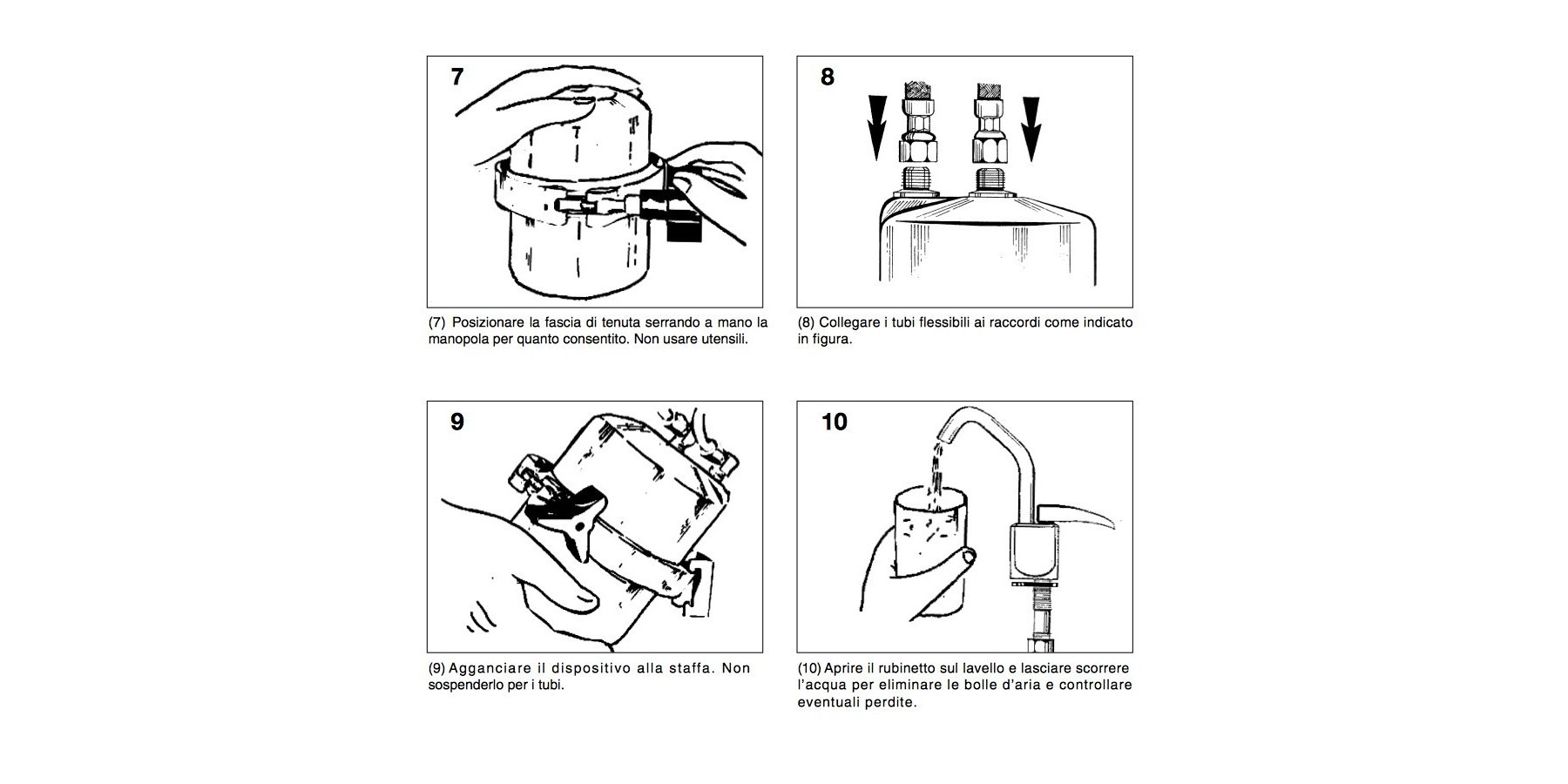 7

(7) Posizionare la fascia di tenuta serrando a mano la manopola per quanto consentito. Non usare utensili.

8

(8) Collegare i tubi flessibili ai raccordi come indicato in figura.

9

(9) Agganciare il dispositivo alla staffa. Non sospenderlo per i tubi.

10

(10) Aprire il rubinetto sul lavello e lasciare scorrere l'acqua per eliminare le bolle d'aria e controllare eventuali perdite.