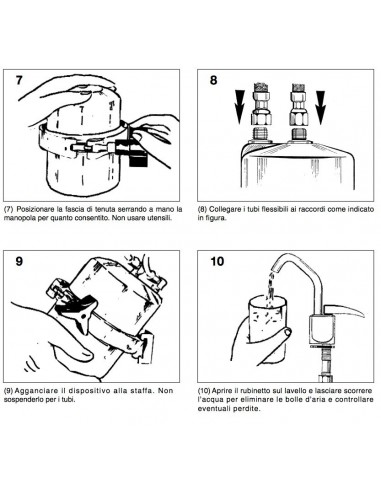 7

(7) Posizionare la fascia di tenuta serrando a mano la manopola per quanto consentito. Non usare utensili.

8

(8) Collegare i tubi flessibili ai raccordi come indicato in figura.

9

(9) Agganciare il dispositivo alla staffa. Non sospenderlo per i tubi.

10

(10) Aprire il rubinetto sul lavello e lasciare scorrere l'acqua per eliminare le bolle d'aria e controllare eventuali perdite.