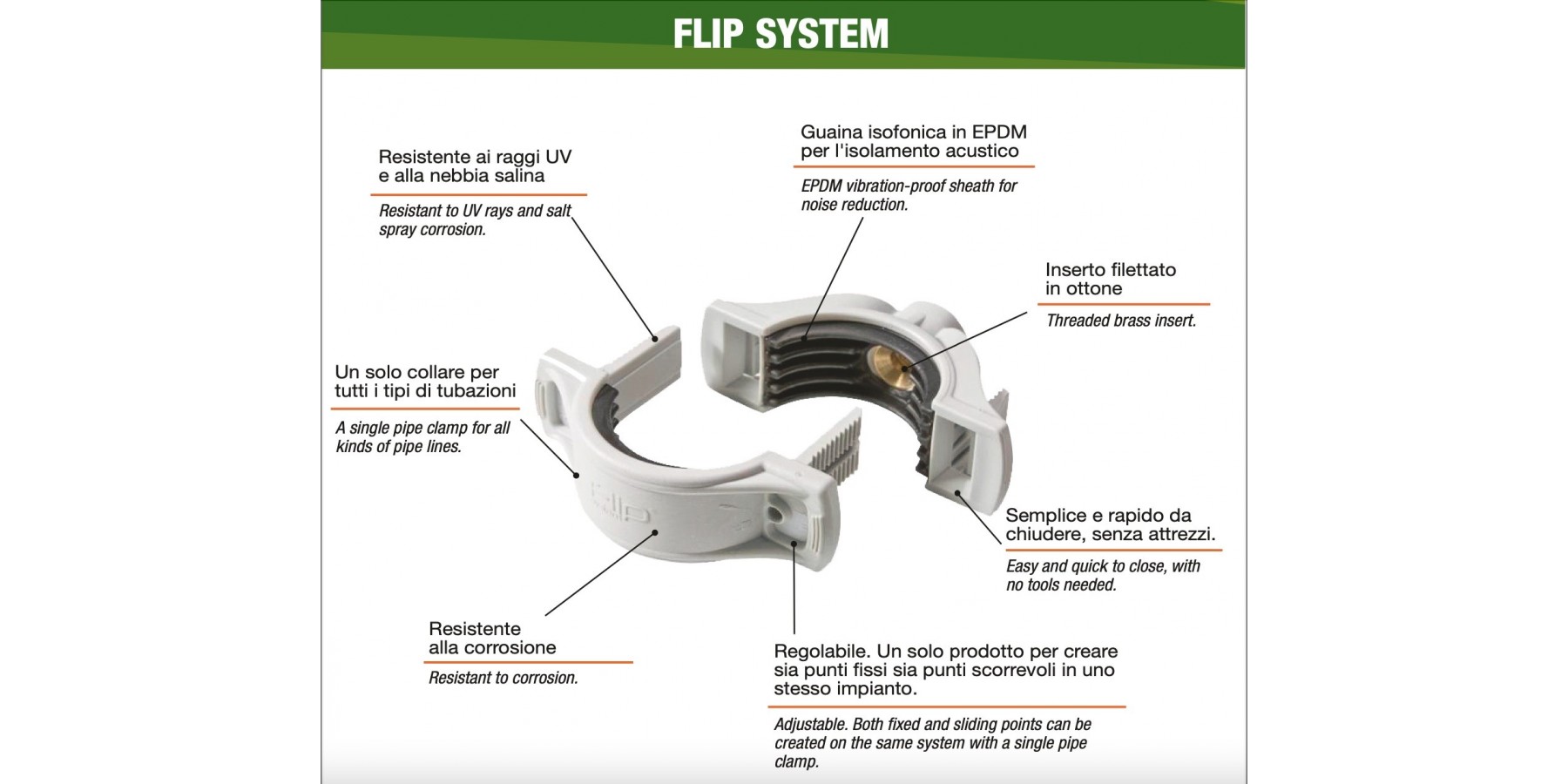 FLIP SYSTEM

Resistente ai raggi UV e alla nebbia salina

Resistant to UV rays and salt spray corrosion.

Guaina isofonica in EPDM per l'isolamento acustico

EPDM vibration-proof sheath for noise reduction.

Inserto filettato in ottone

Threaded brass insert.

Un solo collare per tutti i tipi di tubazioni

A single pipe clamp for all kinds of pipe lines.

flip

Semplice e rapido da chiudere, senza attrezzi.

Easy and quick to close, with no tools needed.

Resistente alla corrosione

Resistant to corrosion.

Regolabile. Un solo prodotto per creare sia punti fissi sia punti scorrevoli in uno stesso impianto.

Adjustable. Both fixed and sliding points can be created on the same system with a single pipe clamp.