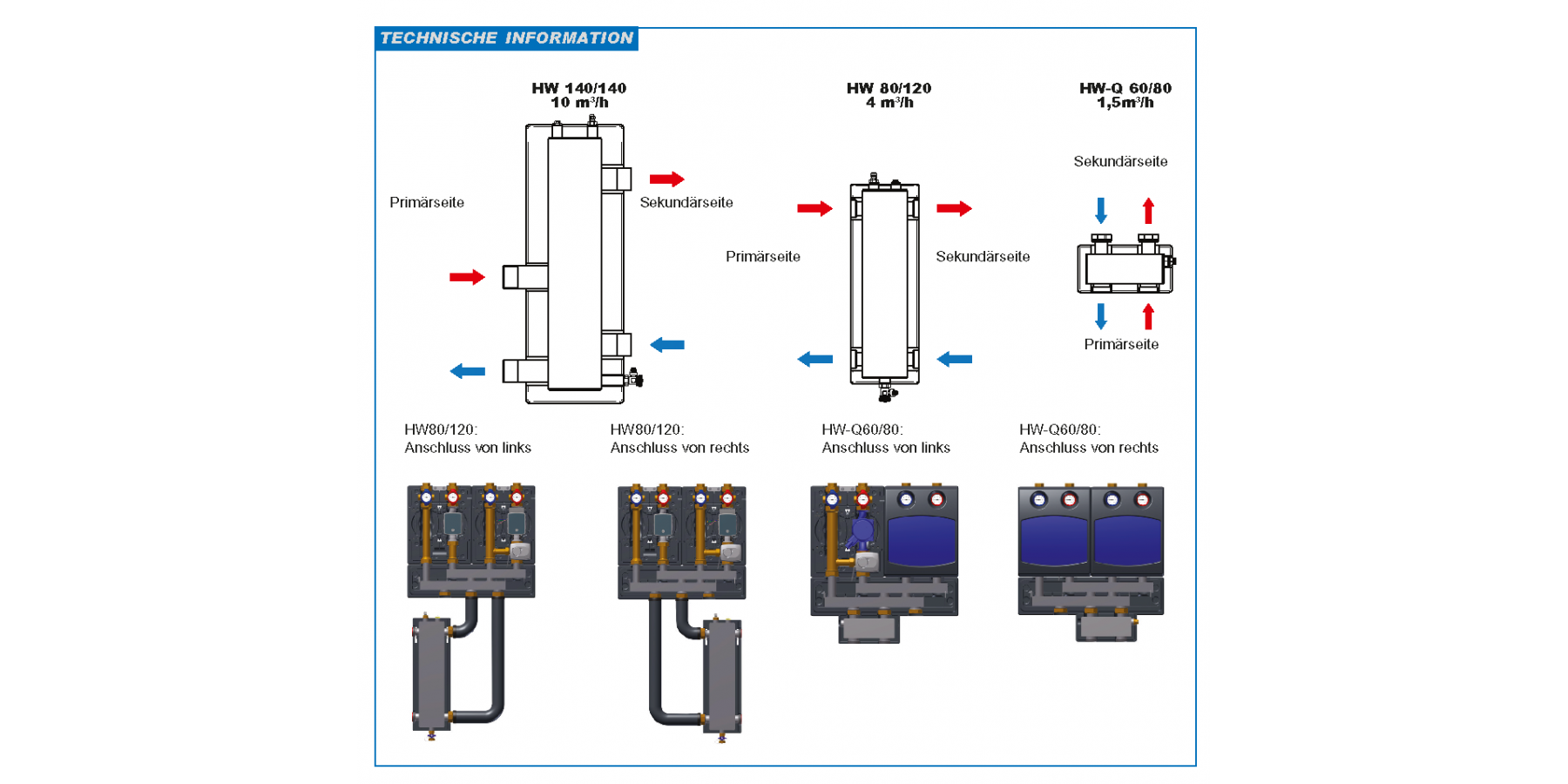 TECHNISCHE INFORMATION

HW 140/140
10 m³/h

Primärseite

Sekundärseite

HW 80/120
4 m³/h

Primärseite

Sekundärseite

HW-Q 60/80
1,5m³/h

Sekundärseite

Primärseite

HW80/120:
Anschluss von links

HW80/120:
Anschluss von rechts

HW-Q60/80:
Anschluss von links

HW-Q60/80:
Anschluss von rechts