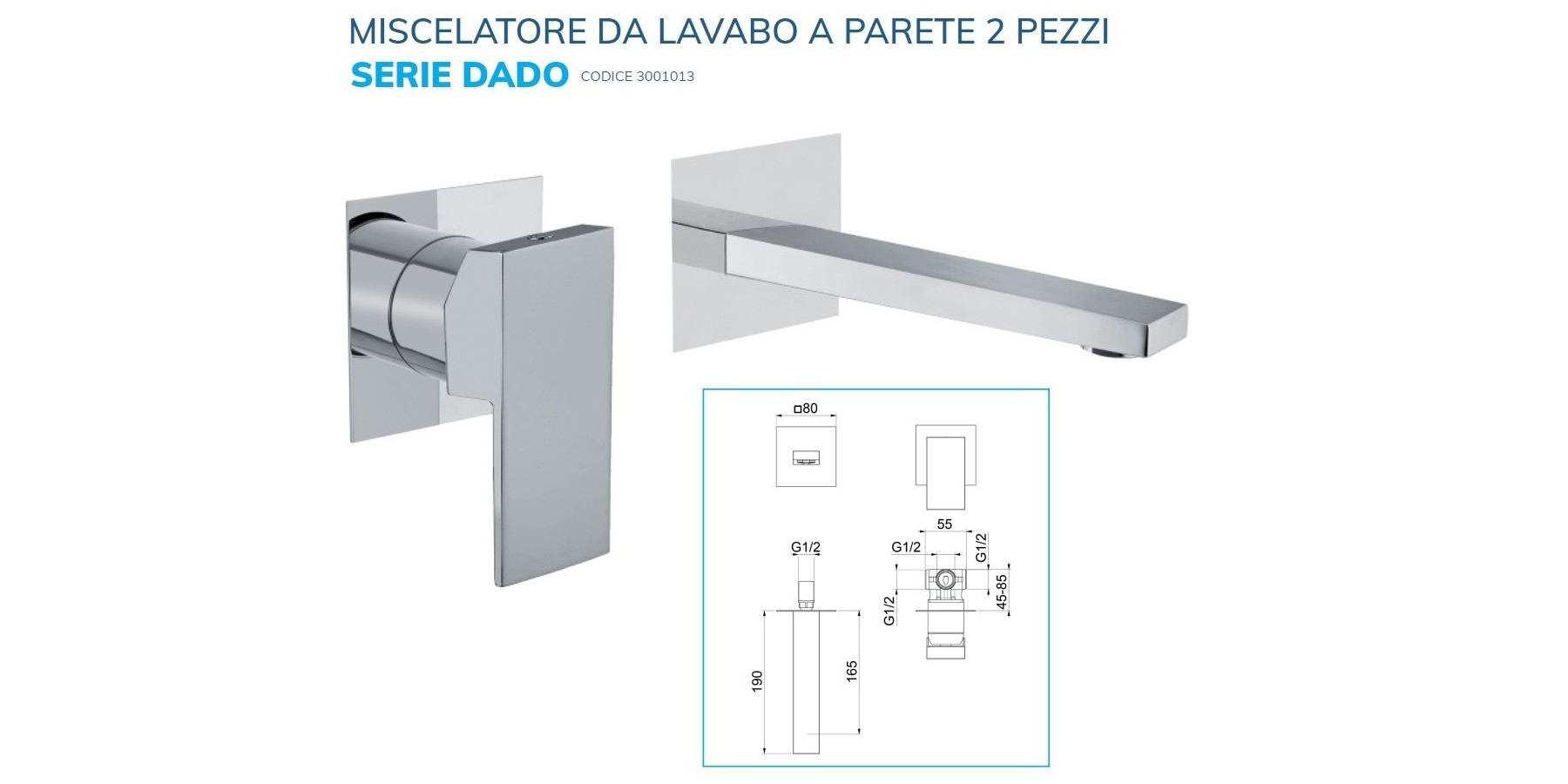 MISCELATORE DA LAVABO A PARETE 2 PEZZI

SERIE DADO CODICE 3001013

□80

55

G1/2

G1/2

G1/2

G1/2

45-85

190

165