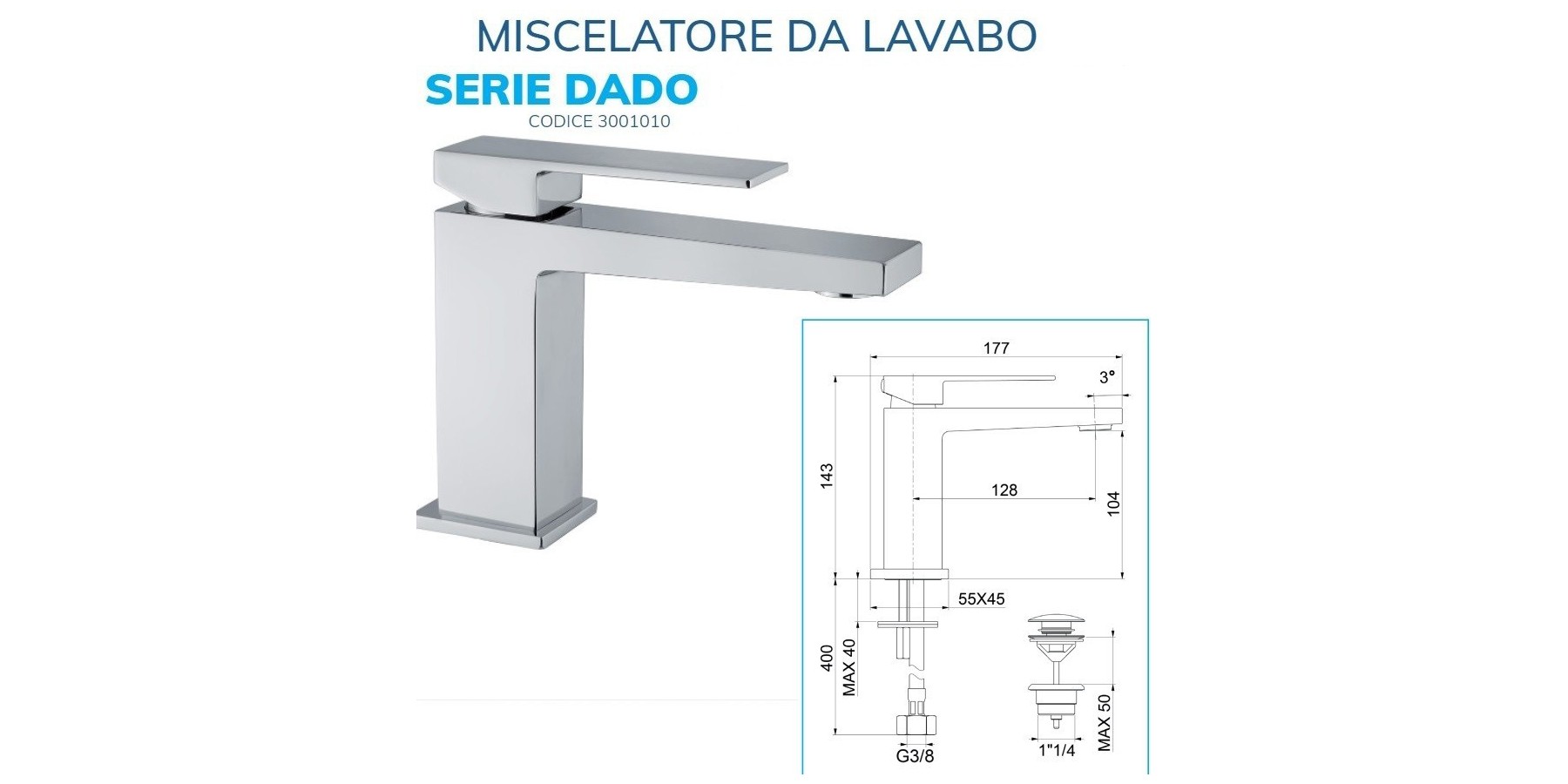 MISCELATORE DA LAVABO

SERIE DADO

CODICE 3001010

177

3°

143

128

104

55X45

400

MAX 40

G3/8

1"1/4

MAX 50